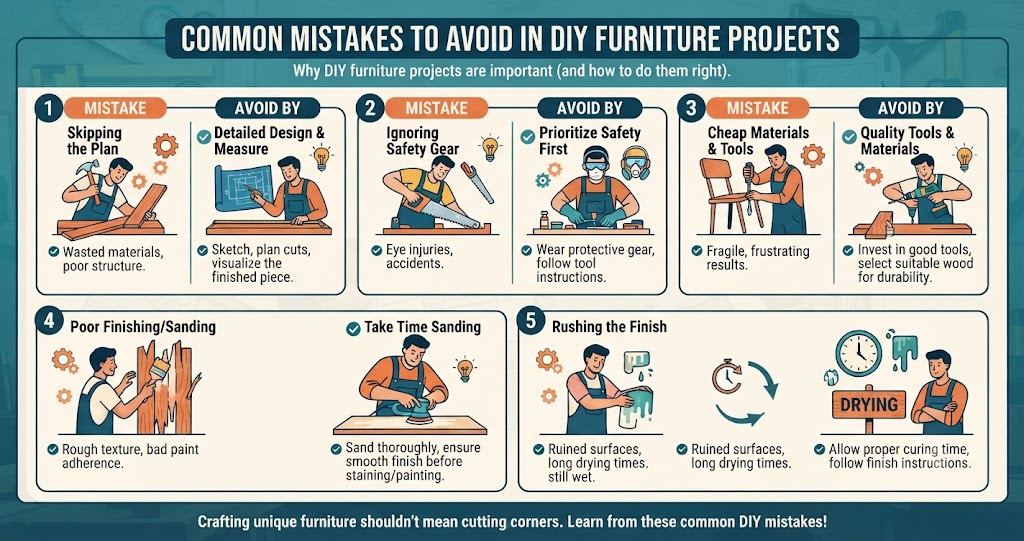 COMMON MISTAKES TO AVOID IN DIY FURNITURE PROJECTS

Why DIY furniture projects are important (and how to do them right).

1 MISTAKE
Skipping the Plan
Wasted materials, poor structure.

AVOID BY
Detailed Design & Measure
Sketch, plan cuts, visualize the finished piece.

2 MISTAKE
Ignoring Safety Gear
Eye injuries, accidents.

AVOID BY
Prioritize Safety First
Wear protective gear, follow tool instructions.

3 MISTAKE
Cheap Materials & Tools
Fragile, frustrating results.

AVOID BY
Quality Tools & Materials
Invest in good tools, select suitable wood for durability.

4 Poor Finishing/Sanding
Rough texture, bad paint adherence.

Take Time Sanding
Sand thoroughly, ensure smooth finish before staining/painting.

5 Rushing the Finish
Ruined surfaces, long drying times. still wet.

Ruined surfaces, long drying times.

DRYING
Allow proper curing time, follow finish instructions.

Crafting unique furniture shouldn't mean cutting corners. Learn from these common DIY mistakes!